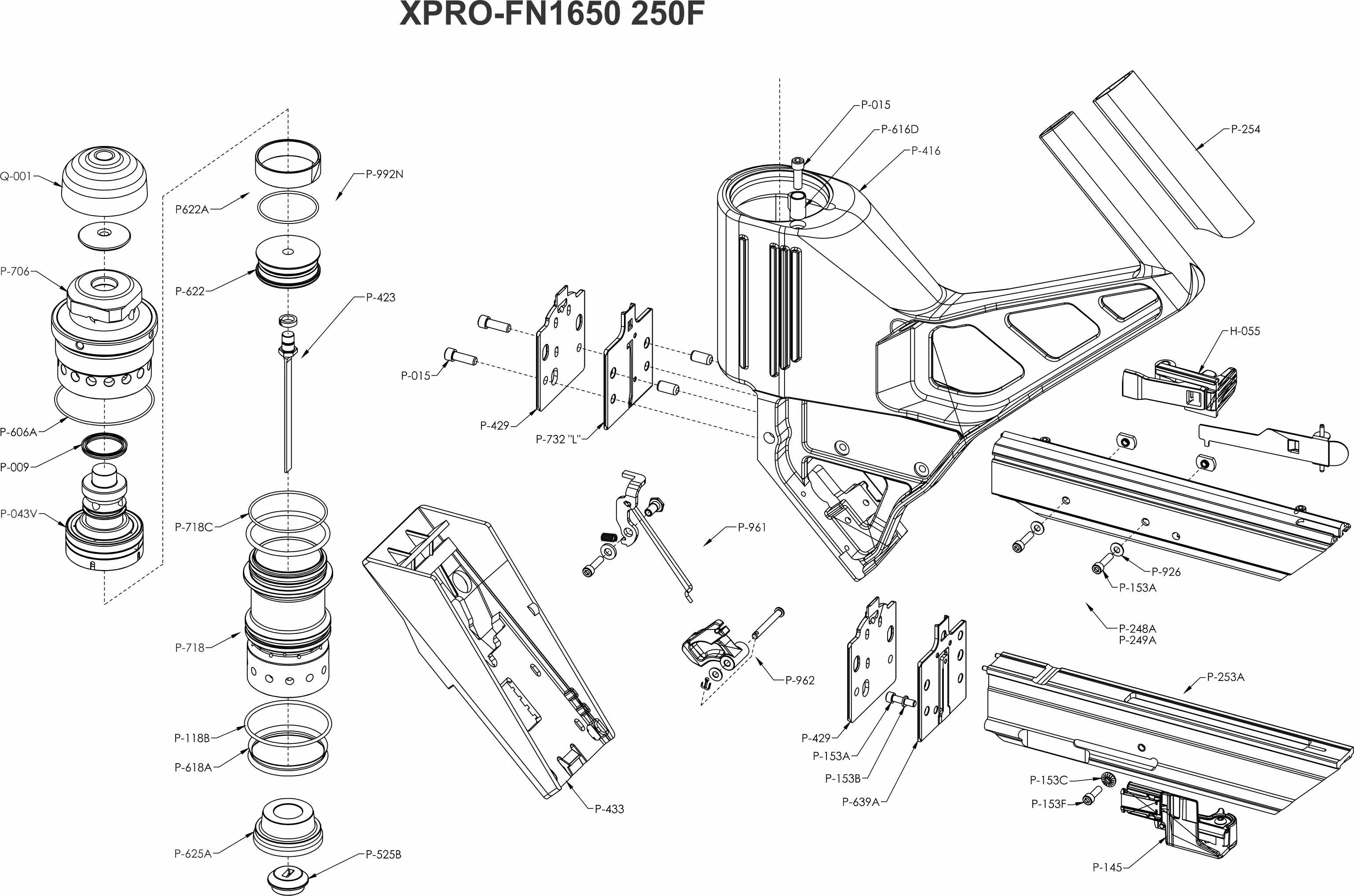 XPRO-FN1650 250F

Q-001
P-706
P-606A
P-009
P-043V
P622A
P-992N
P-622
P-423
P-718C
P-718
P-118B
P-618A
P-625A
P-525B
P-015
P-429
P-732 "L"
P-433
P-961
P-962
P-015
P-616D
P-416
P-254
H-055
P-926
P-153A
P-248A
P-249A
P-253A
P-429
P-153A
P-153B
P-639A
P-153C
P-153F
P-145